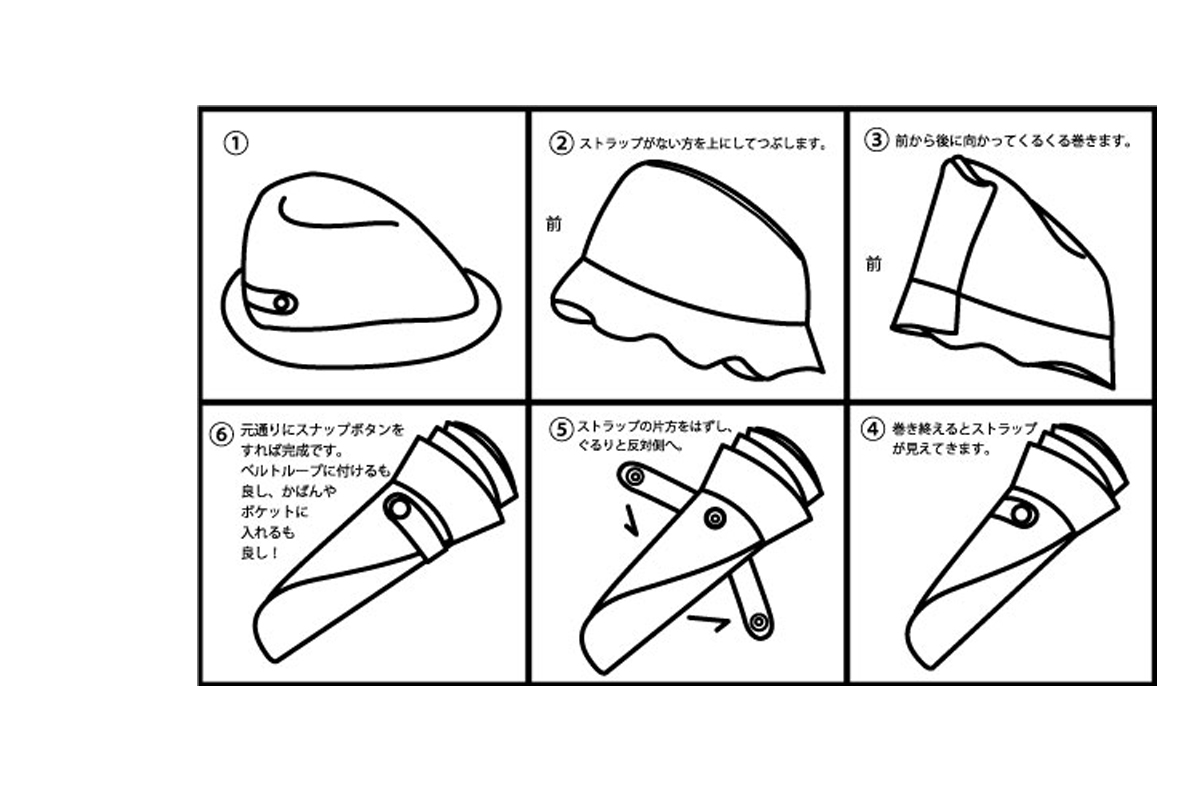 ①

② ストラップがない方を上にしてつぶします。

前

③ 前から後に向かってくるくる巻きます。

前

⑥ 元通りにスナップボタンをすれば完成です。ベルトループに付けるも良し、かばんやポケットに入れるも良し！

⑤ ストラップの片方をはずし、ぐるりと反対側へ。

④ 巻き終えるとストラップが見えてきます。